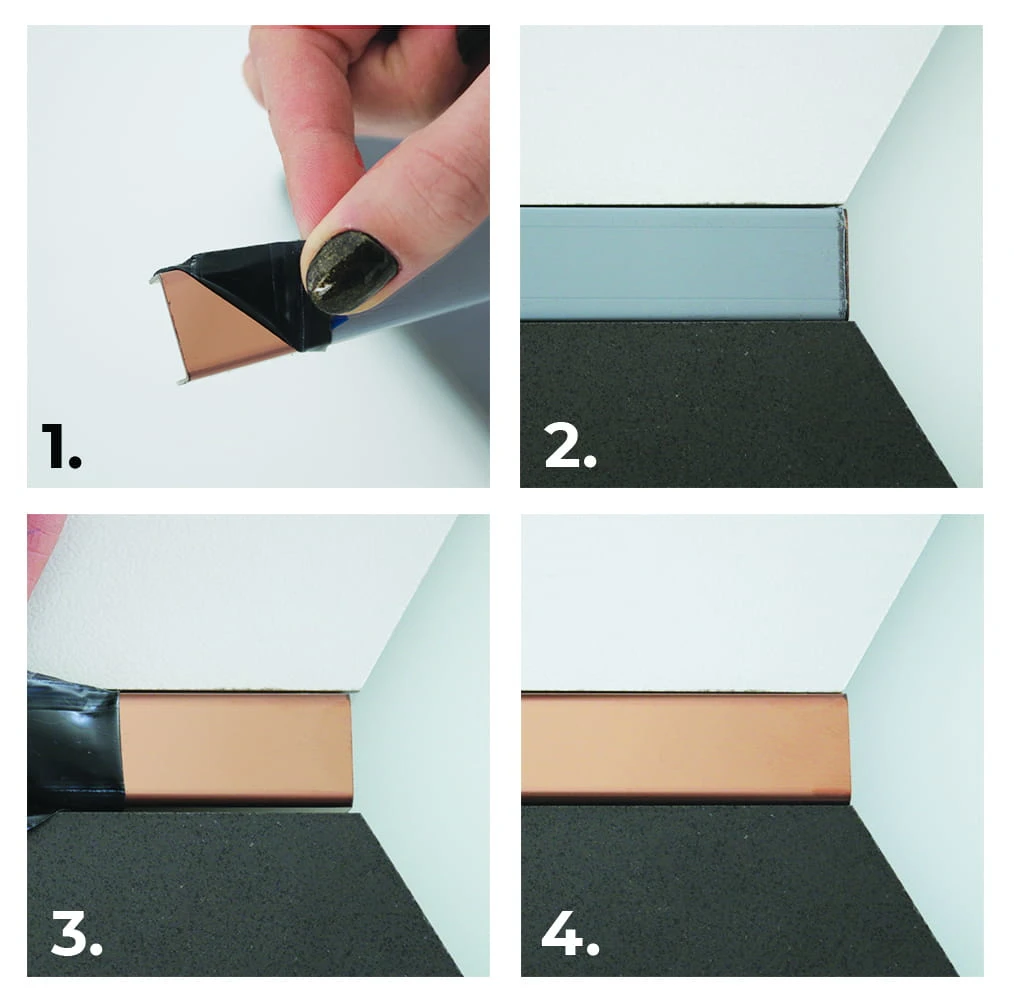 1.

2.

3.

4.