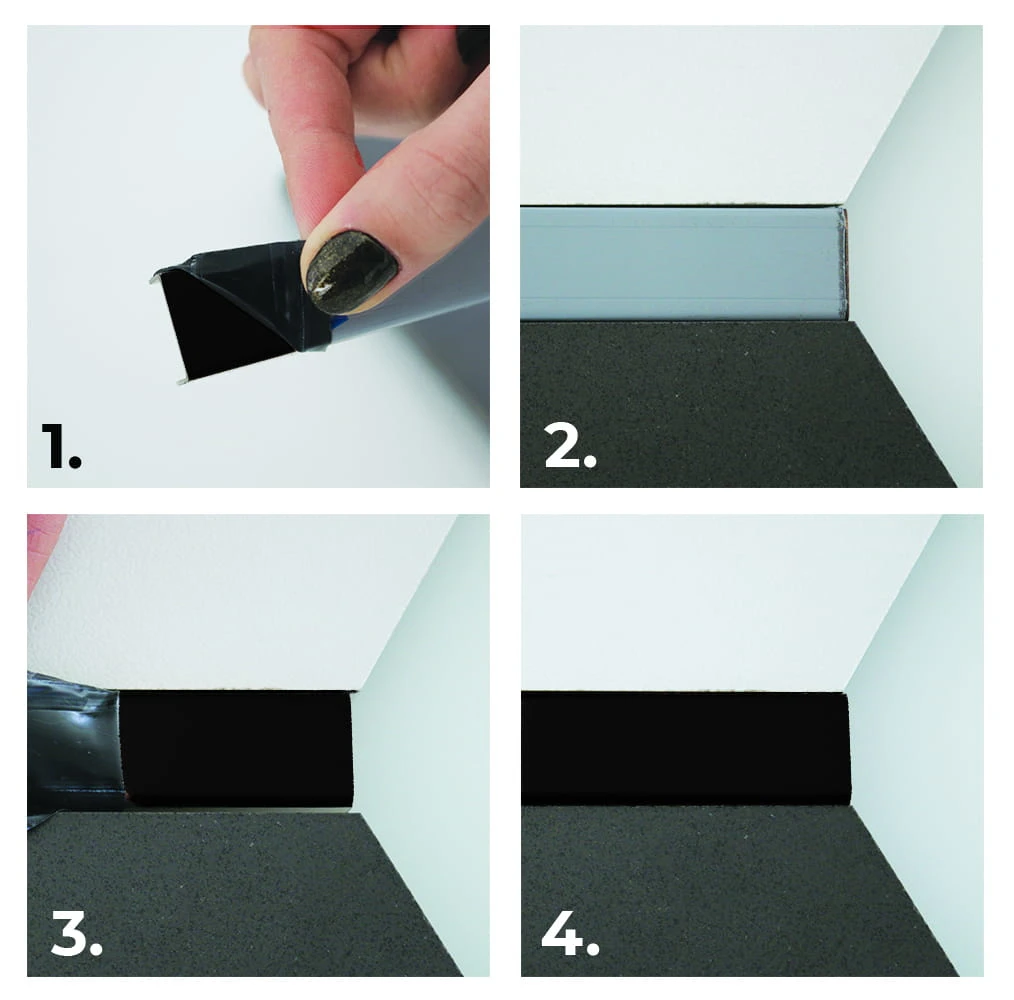 1.

2.

3.

4.